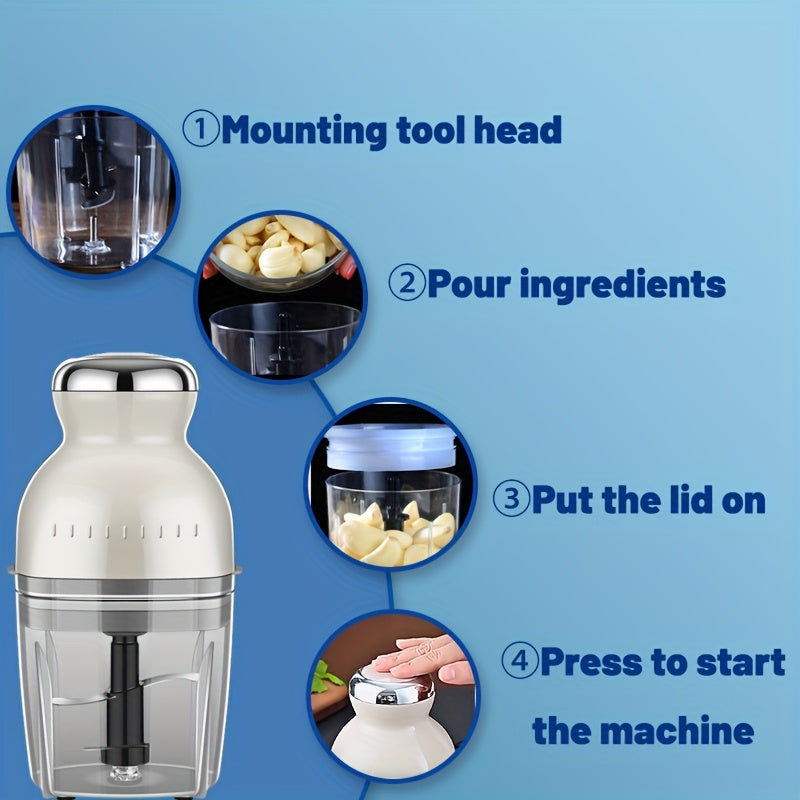 ①Mounting tool head

②Pour ingredients

③Put the lid on

④Press to start the machine