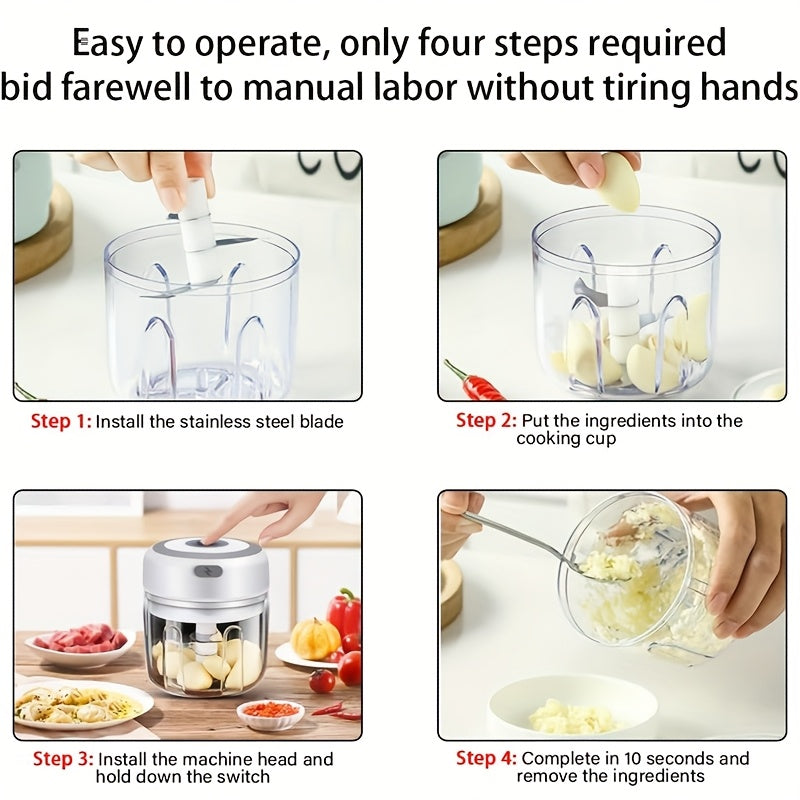 Easy to operate, only four steps required
bid farewell to manual labor without tiring hands

Step 1: Install the stainless steel blade

Step 2: Put the ingredients into the cooking cup

Step 3: Install the machine head and hold down the switch

Step 4: Complete in 10 seconds and remove the ingredients